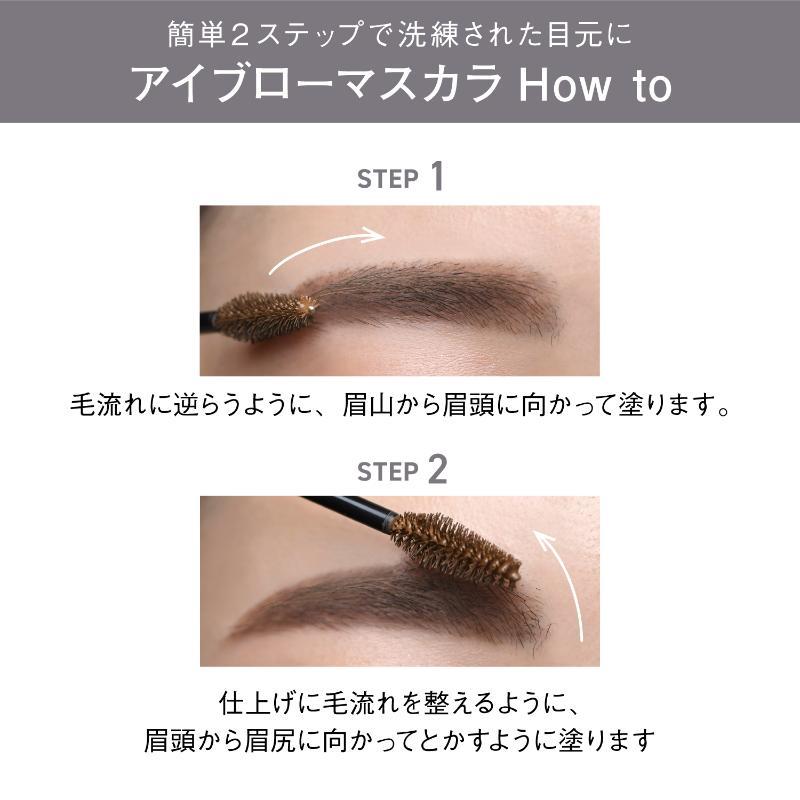 簡単２ステップで洗練された目元に
アイブローマスカラ How to

STEP 1

毛流れに逆らうように、眉山から眉頭に向かって塗ります。

STEP 2

仕上げに毛流れを整えるように、
眉頭から眉尻に向かってとかすように塗ります