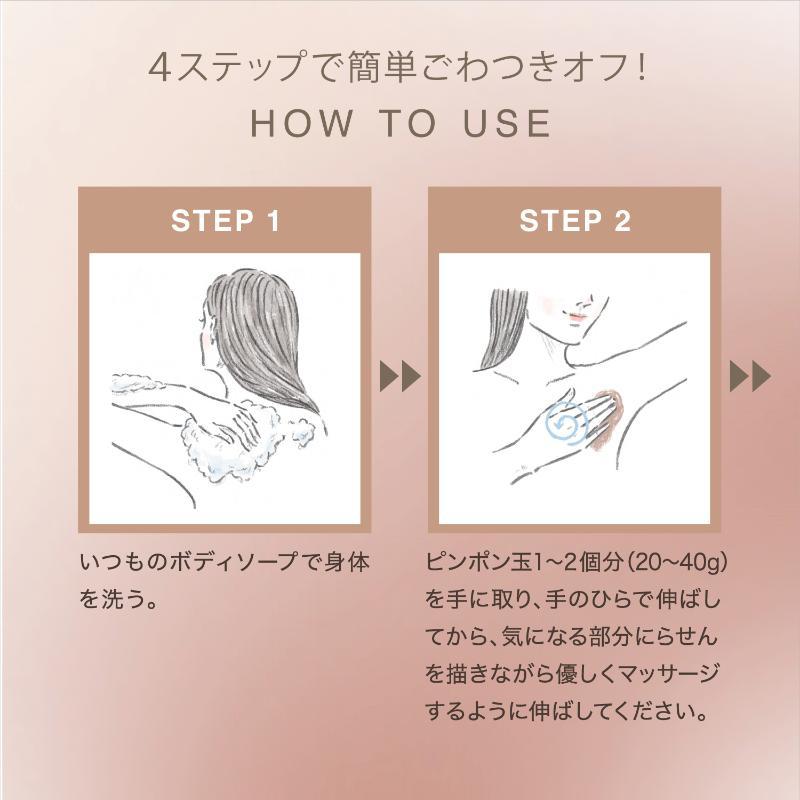 4ステップで簡単ごわつきオフ!

HOW TO USE

STEP 1

いつものボディソープで身体を洗う。

STEP 2

ピンポン玉1~2個分(20~40g)を手に取り、手のひらで伸ばしてから、気になる部分にらせんを描きながら優しくマッサージするように伸ばしてください。