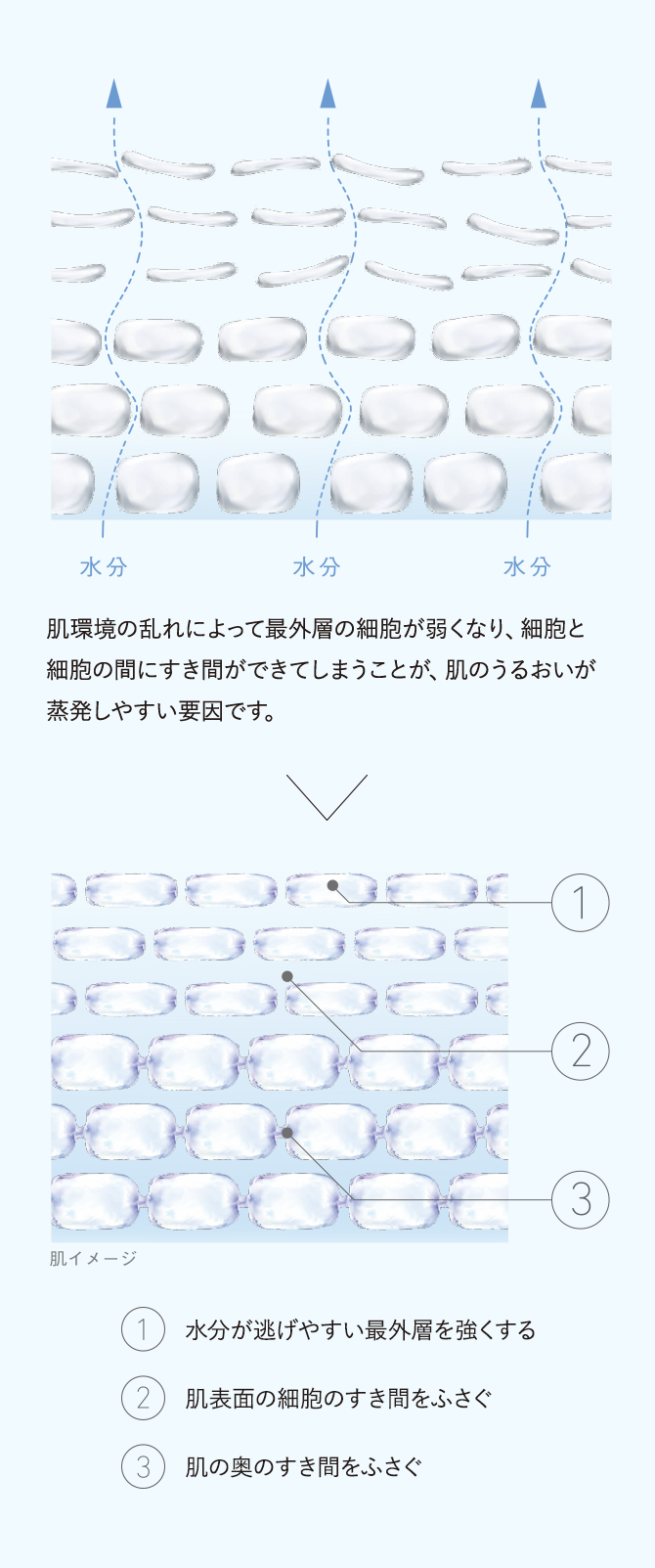 水分　水分　水分

肌環境の乱れによって最外層の細胞が弱くなり、細胞と細胞の間にすき間ができてしまうことが、肌のうるおいが蒸発しやすい要因です。

1
2
3

肌イメージ

1 水分が逃げやすい最外層を強くする

2 肌表面の細胞のすき間をふさぐ

3 肌の奥のすき間をふさぐ