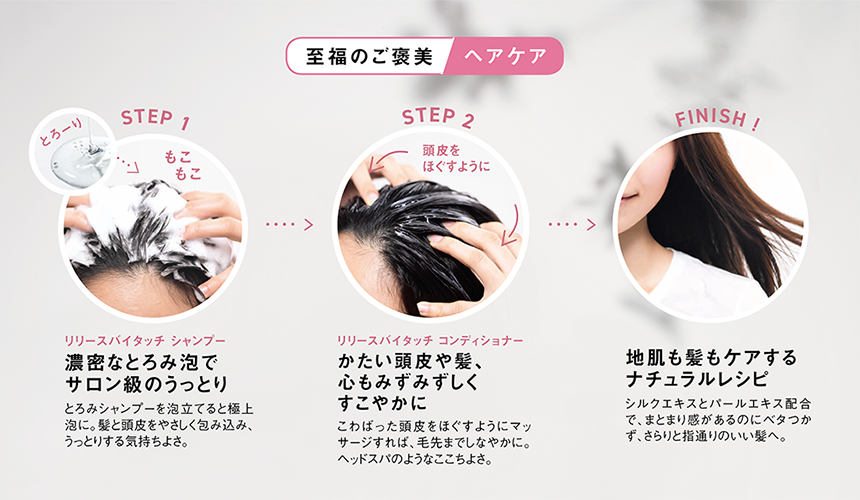 至福のご褒美 ヘアケア

STEP 1

とろーり

もこもこ

リリースバイタッチ シャンプー

濃密なとろみ泡でサロン級のうっとり

とろみシャンプーを泡立てると極上泡に。髪と頭皮をやさしく包み込み、うっとりする気持ちよさ。

STEP 2

頭皮をほぐすように

リリースバイタッチ コンディショナー

かたい頭皮や髪、心もみずみずしくすこやかに

こわばった頭皮をほぐすようにマッサージすれば、毛先までしなやかに。ヘッドスパのようなここちよさ。

FINISH !

地肌も髪もケアするナチュラルレシピ

シルクエキスとパールエキス配合で、まとまり感があるのにベタつかず、さらりと指通りのいい髪へ。