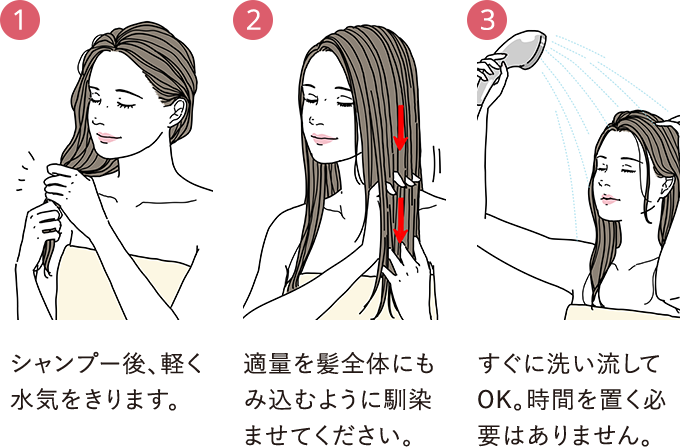 1

シャンプー後、軽く水気をきります。

2

適量を髪全体にもみ込むように馴染ませてください。

3

すぐに洗い流してOK。時間を置く必要はありません。