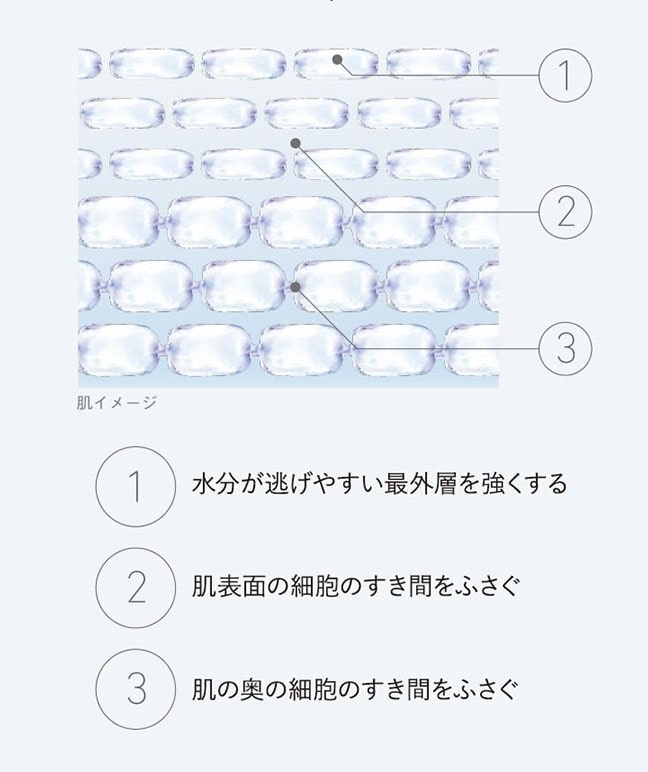 1
2
3

肌イメージ

1 水分が逃げやすい最外層を強くする

2 肌表面の細胞のすき間をふさぐ

3 肌の奥の細胞のすき間をふさぐ