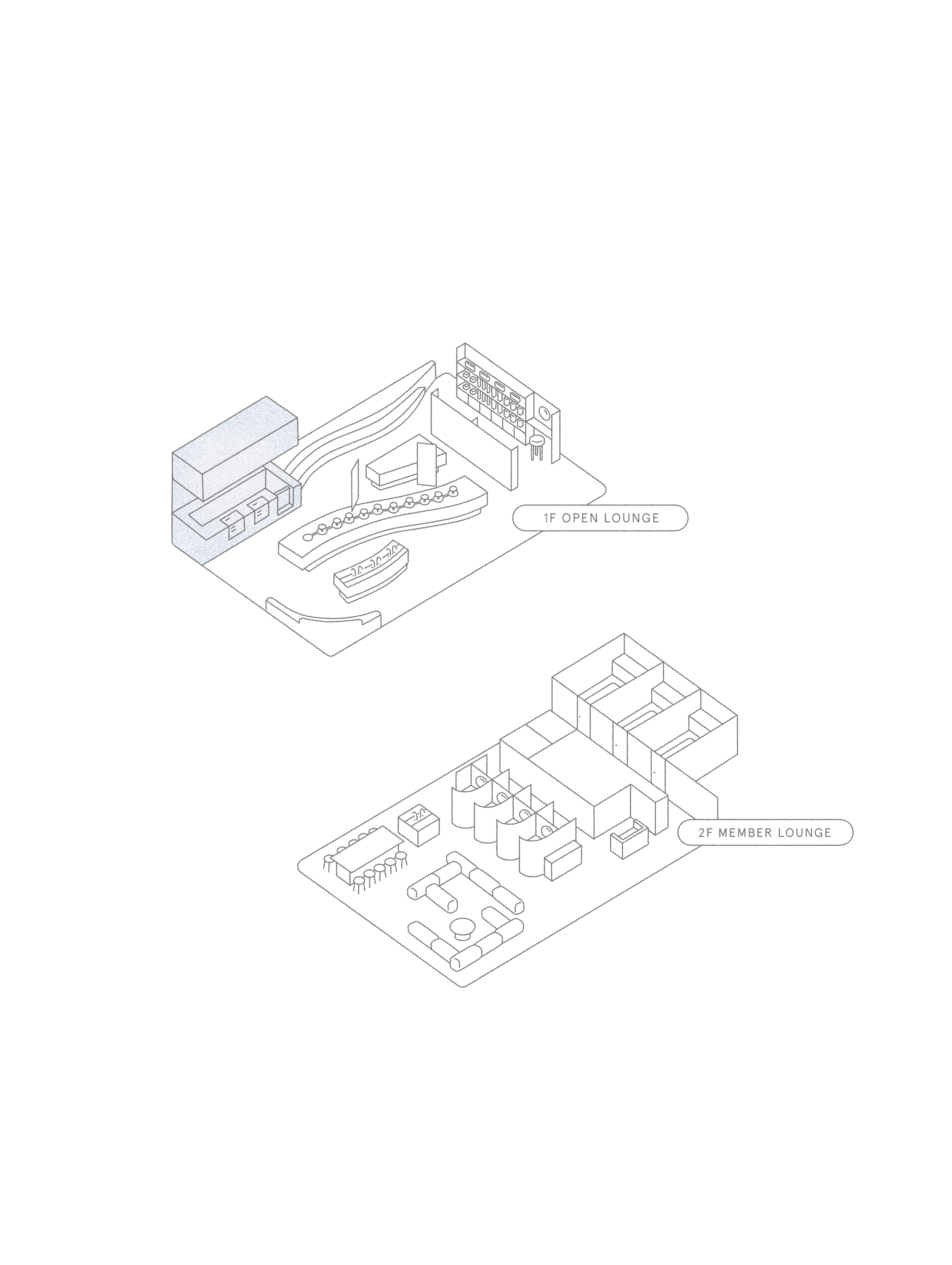 1F OPEN LOUNGE

2F MEMBER LOUNGE