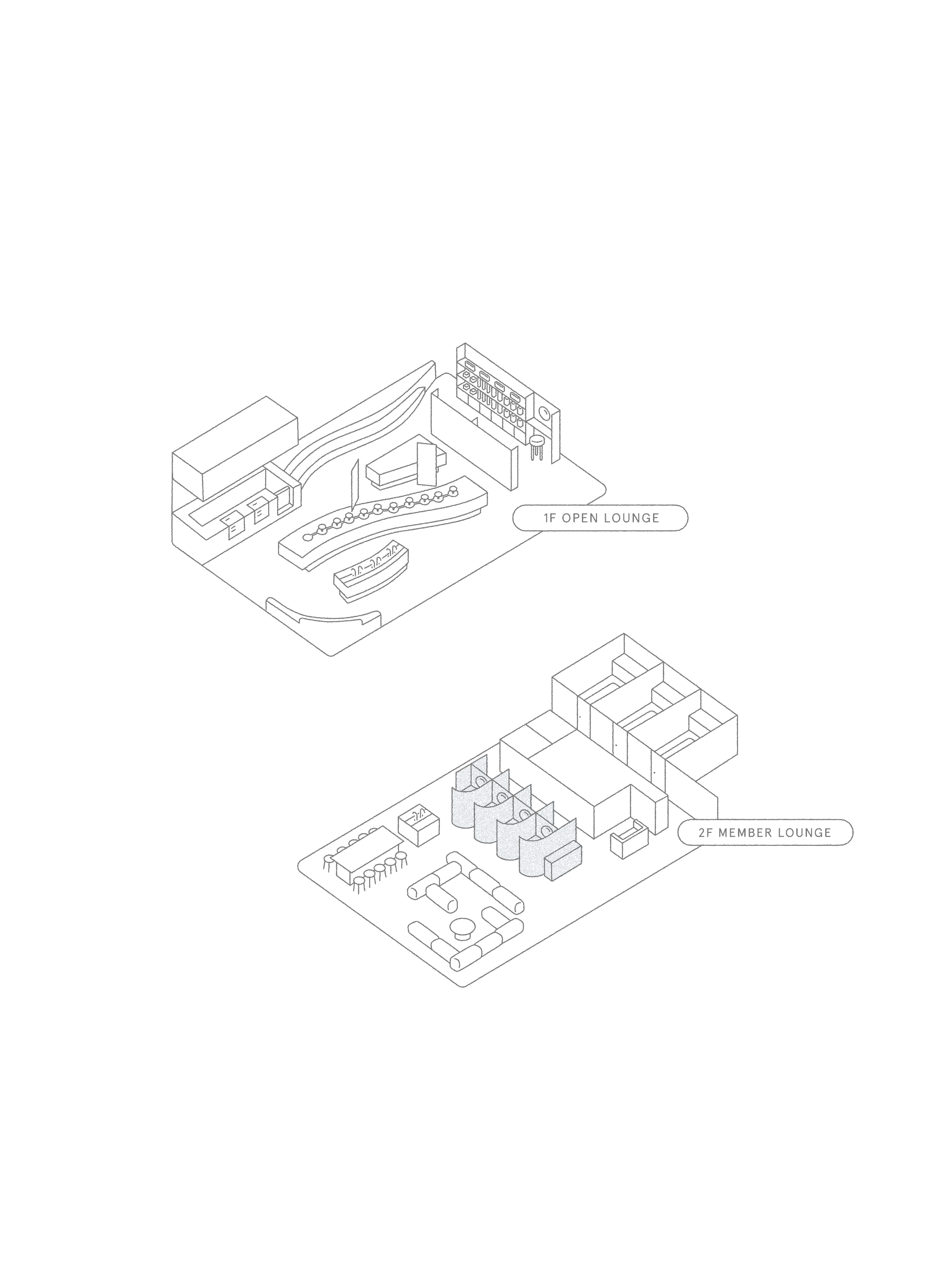 1F OPEN LOUNGE

2F MEMBER LOUNGE