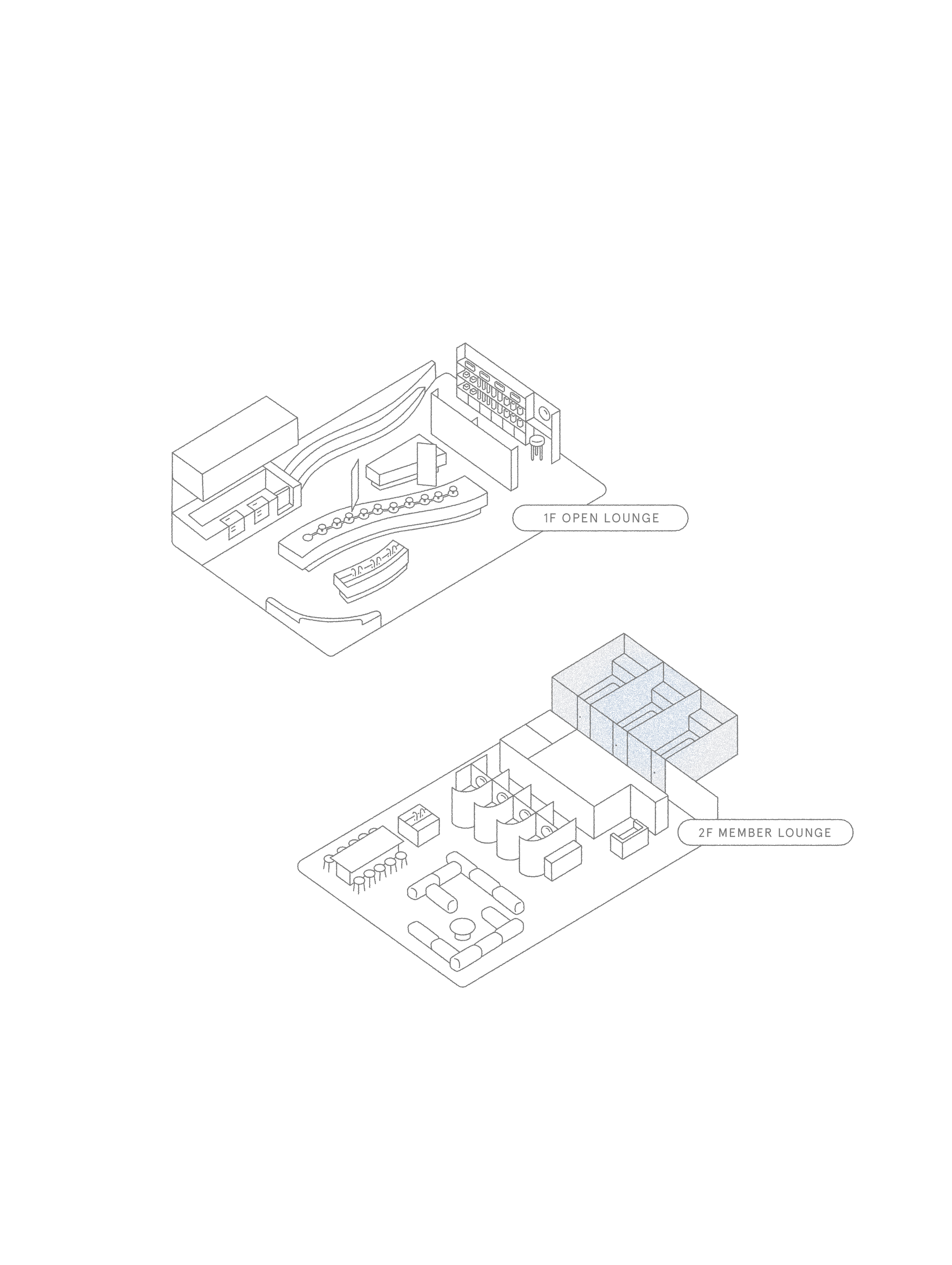 1F OPEN LOUNGE

2F MEMBER LOUNGE